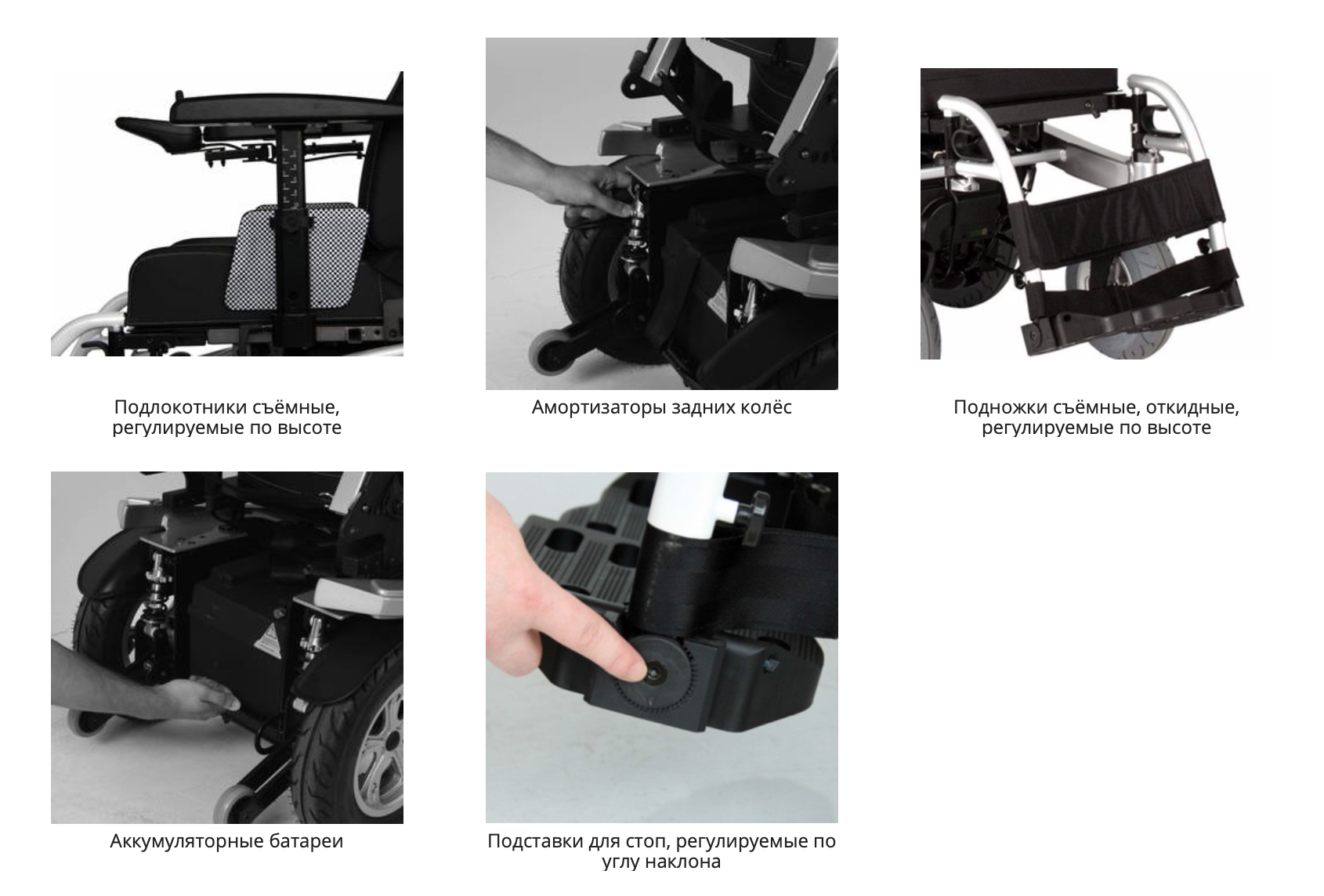 Подлокотники съёмные, регулируемые по высоте

Амортизаторы задних колёс

Подножки съёмные, откидные, регулируемые по высоте

Аккумуляторные батареи

Подставки для стоп, регулируемые по углу наклона